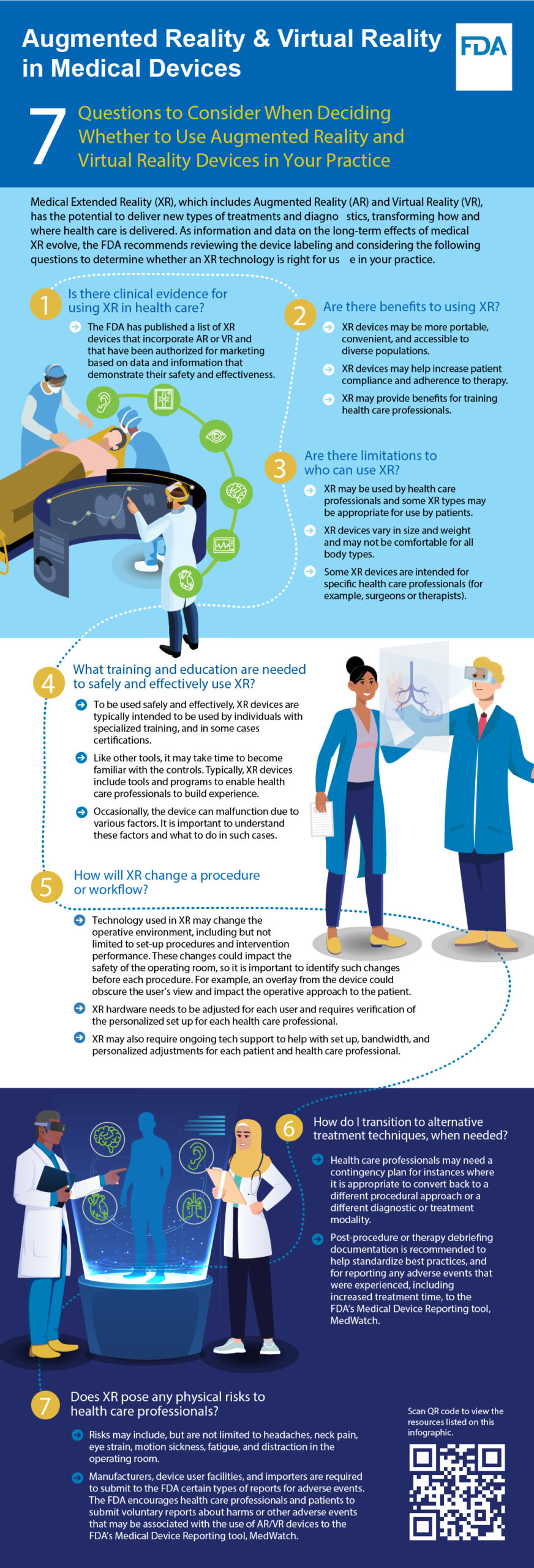 Augmented Reality & Virtual Reality in Medical Devices

FDA

7 Questions to Consider When Deciding Whether to Use Augmented Reality and Virtual Reality Devices in Your Practice

Medical Extended Reality (XR), which includes Augmented Reality (AR) and Virtual Reality (VR), has the potential to deliver new types of treatments and diagno stics, transforming how and where health care is delivered. As information and data on the long-term effects of medical XR evolve, the FDA recommends reviewing the device labeling and considering the following questions to determine whether an XR technology is right for us e in your practice.

1 Is there clinical evidence for using XR in health care?

The FDA has published a list of XR devices that incorporate AR or VR and that have been authorized for marketing based on data and information that demonstrate their safety and effectiveness.

2 Are there benefits to using XR?

XR devices may be more portable, convenient, and accessible to diverse populations.

XR devices may help increase patient compliance and adherence to therapy.

XR may provide benefits for training health care professionals.

3 Are there limitations to who can use XR?

XR may be used by health care professionals and some XR types may be appropriate for use by patients.

XR devices vary in size and weight and may not be comfortable for all body types.

Some XR devices are intended for specific health care professionals (for example, surgeons or therapists).

4 What training and education are needed to safely and effectively use XR?

To be used safely and effectively, XR devices are typically intended to be used by individuals with specialized training, and in some cases certifications.

Like other tools, it may take time to become familiar with the controls. Typically, XR devices include tools and programs to enable health care professionals to build experience.

Occasionally, the device can malfunction due to various factors. It is important to understand these factors and what to do in such cases.

5 How will XR change a procedure or workflow?

Technology used in XR may change the operative environment, including but not limited to set-up procedures and intervention performance. These changes could impact the safety of the operating room, so it is important to identify such changes before each procedure. For example, an overlay from the device could obscure the user's view and impact the operative approach to the patient.

XR hardware needs to be adjusted for each user and requires verification of the personalized set up for each health care professional.

XR may also require ongoing tech support to help with set up, bandwidth, and personalized adjustments for each patient and health care professional.

6 How do I transition to alternative treatment techniques, when needed?

Health care professionals may need a contingency plan for instances where it is appropriate to convert back to a different procedural approach or a different diagnostic or treatment modality.

Post-procedure or therapy debriefing documentation is recommended to help standardize best practices, and for reporting any adverse events that were experienced, including increased treatment time, to the FDA's Medical Device Reporting tool, MedWatch.

7 Does XR pose any physical risks to health care professionals?

Risks may include, but are not limited to headaches, neck pain, eye strain, motion sickness, fatigue, and distraction in the operating room.

Manufacturers, device user facilities, and importers are required to submit to the FDA certain types of reports for adverse events. The FDA encourages health care professionals and patients to submit voluntary reports about harms or other adverse events that may be associated with the use of AR/VR devices to the FDA's Medical Device Reporting tool, MedWatch.

Scan QR code to view the resources listed on this infographic.